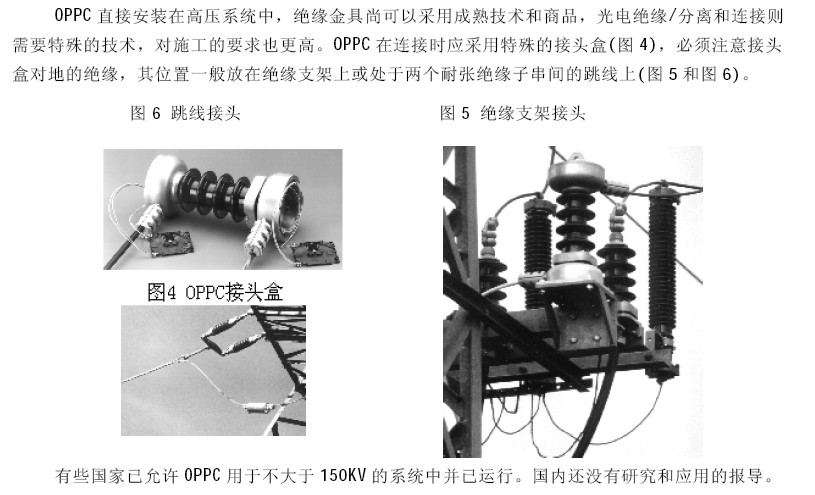 OPPC 直接安装在高压系统中，绝缘金具尚可以采用成熟技术和商品，光电绝缘/分离和连接则需要特殊的技术，对施工的要求也更高。OPPC 在连接时应采用特殊的接头盒(图 4)，必须注意接头盒对地的绝缘，其位置一般放在绝缘支架上或处于两个耐张绝缘子串间的跳线上(图 5 和图 6)。

图 6 跳线接头

图 5 绝缘支架接头

图4 OPPC接头盒

有些国家已允许 OPPC 用于不大于 150KV 的系统中并已运行。国内还没有研究和应用的报导。