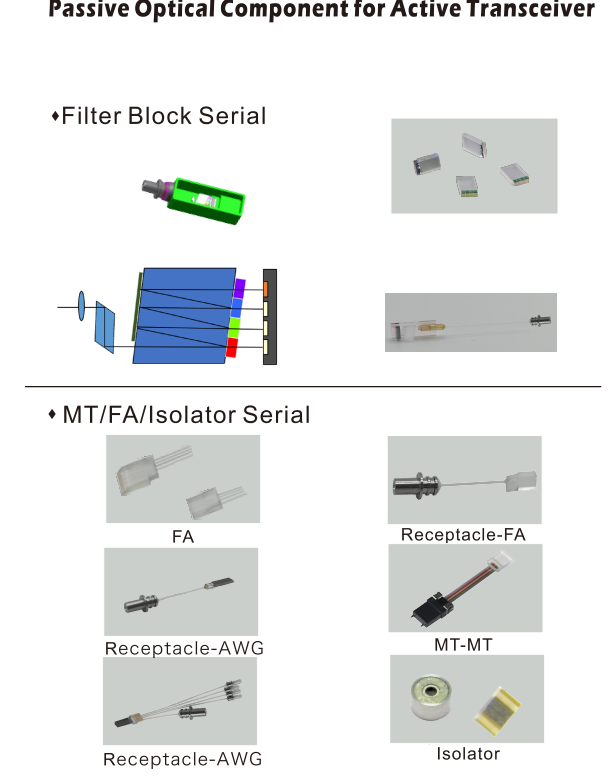 Passive Optical Component for Active Transceiver

♦Filter Block Serial

♦ MT/FA/Isolator Serial

FA

Receptacle-FA

Receptacle-AWG

MT-MT

Receptacle-AWG

Isolator