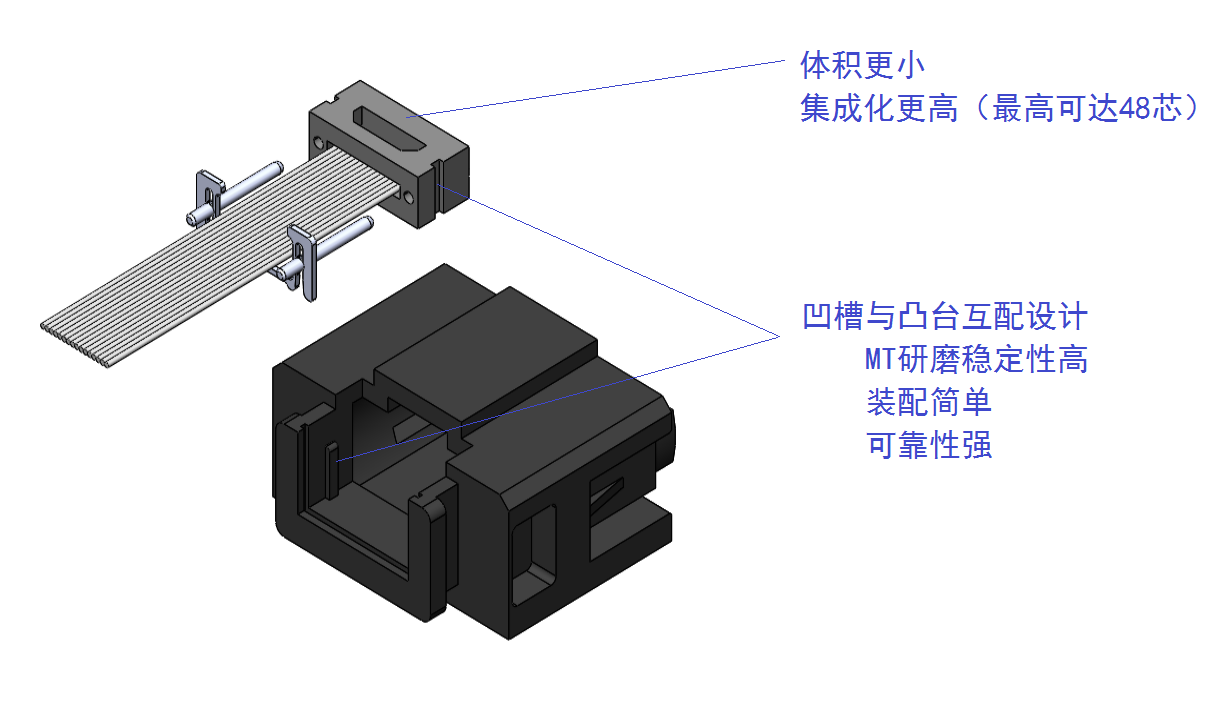 体积更小
集成化更高（最高可达48芯）

凹槽与凸台互配设计
MT研磨稳定性高
装配简单
可靠性强