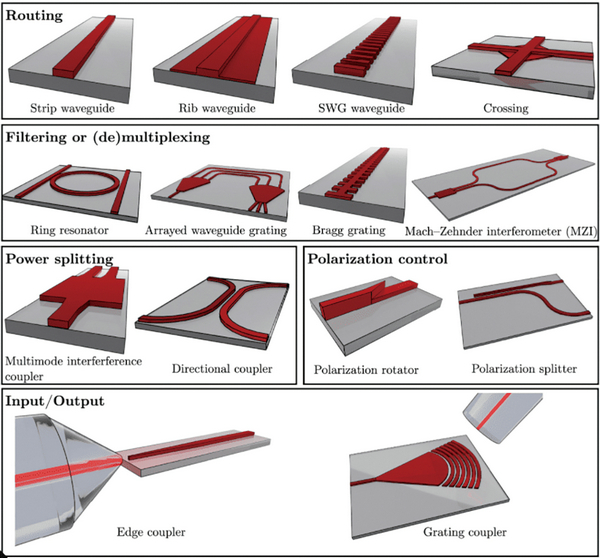 Routing

Strip waveguide

Rib waveguide

SWG waveguide

Crossing

Filtering or (de)multiplexing

Ring resonator

Arrayed waveguide grating

Bragg grating

Mach–Zehnder interferometer (MZI)

Power splitting

Multimode interferference coupler

Directional coupler

Polarization control

Polarization rotator

Polarization splitter

Input/Output

Edge coupler

Grating coupler