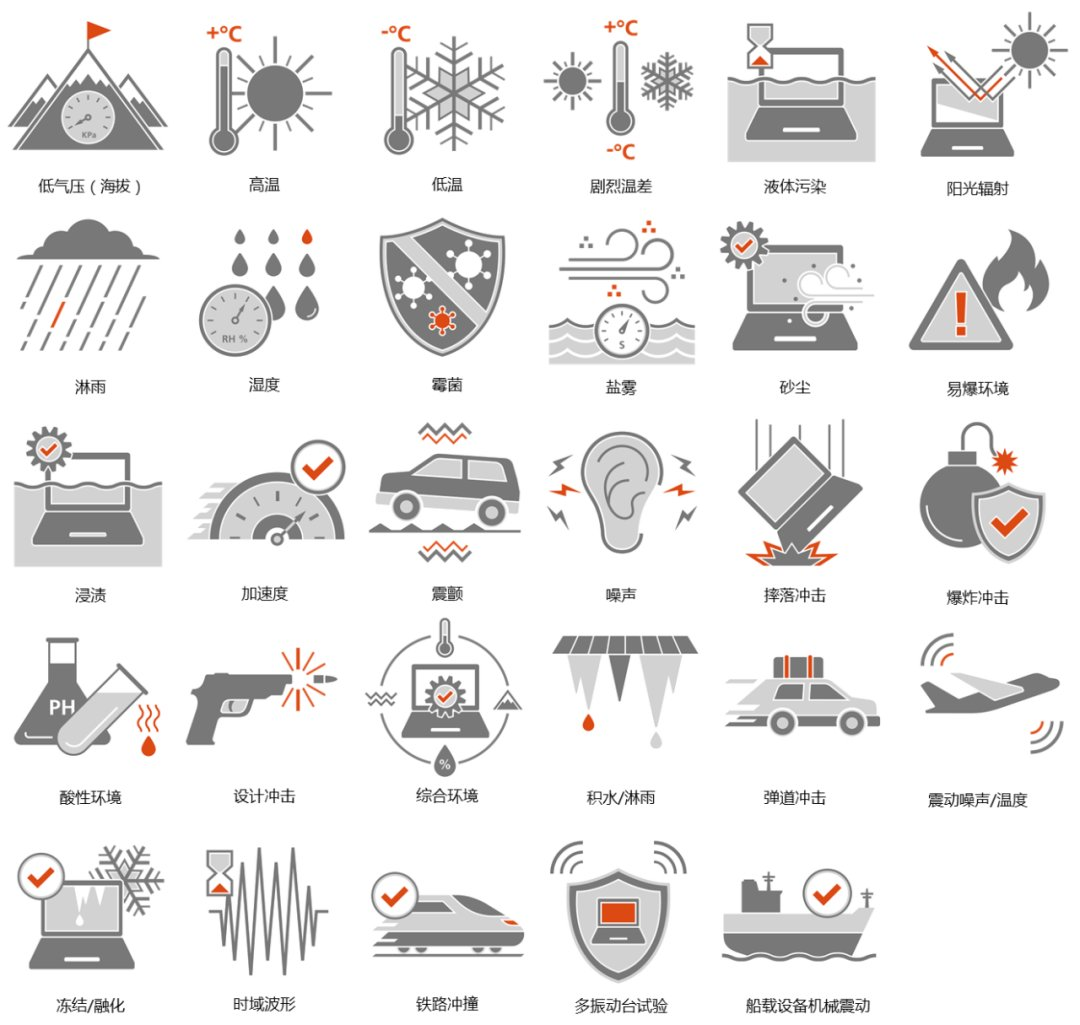 KPa
低气压（海拔）

+°C
高温

-°C
低温

+°C
-°C
剧烈温差

液体污染

阳光辐射

淋雨

RH %
湿度

霉菌

S
盐雾

砂尘

易爆环境

浸渍

加速度

震颤

噪声

摔落冲击

爆炸冲击

PH
酸性环境

设计冲击

%
综合环境

积水/淋雨

弹道冲击

震动噪声/温度

冻结/融化

时域波形

铁路冲撞

多振动台试验

船载设备机械震动