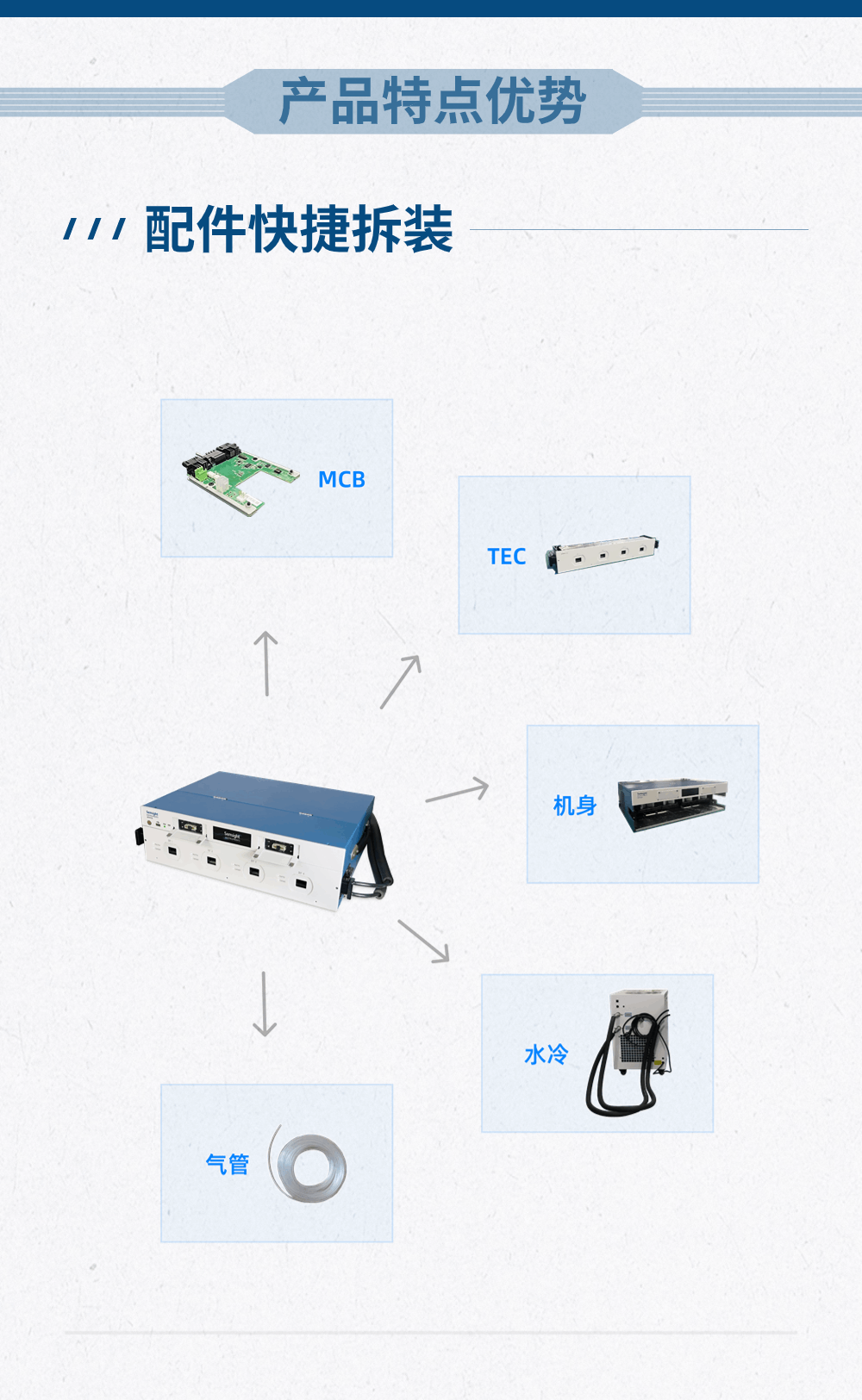 产品特点优势

/// 配件快捷拆装

MCB

TEC

机身

水冷

气管