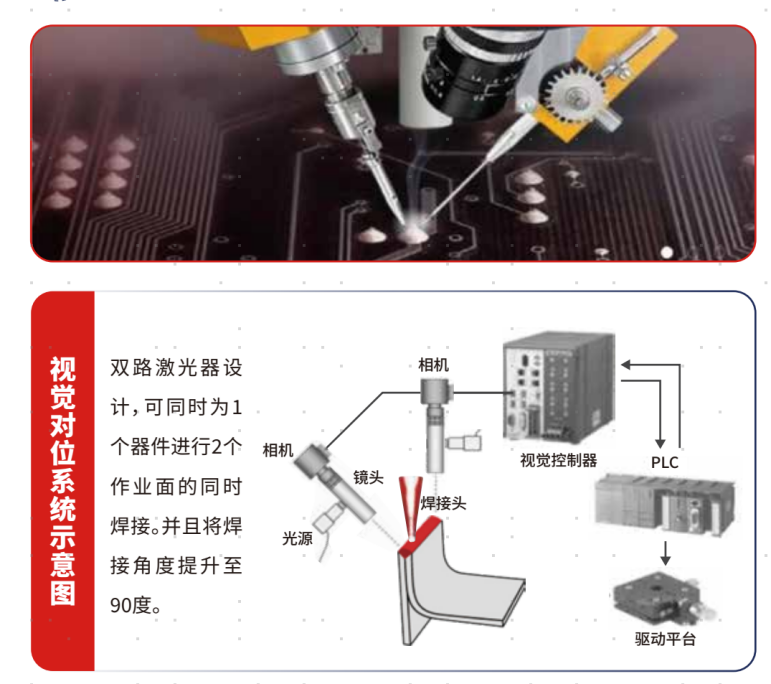 视觉对位系统示意图

双路激光器设计，可同时为1个器件进行2个作业面的同时焊接。并且将焊接角度提升至90度。

相机
相机
镜头
光源
焊接头
视觉控制器
PLC
驱动平台