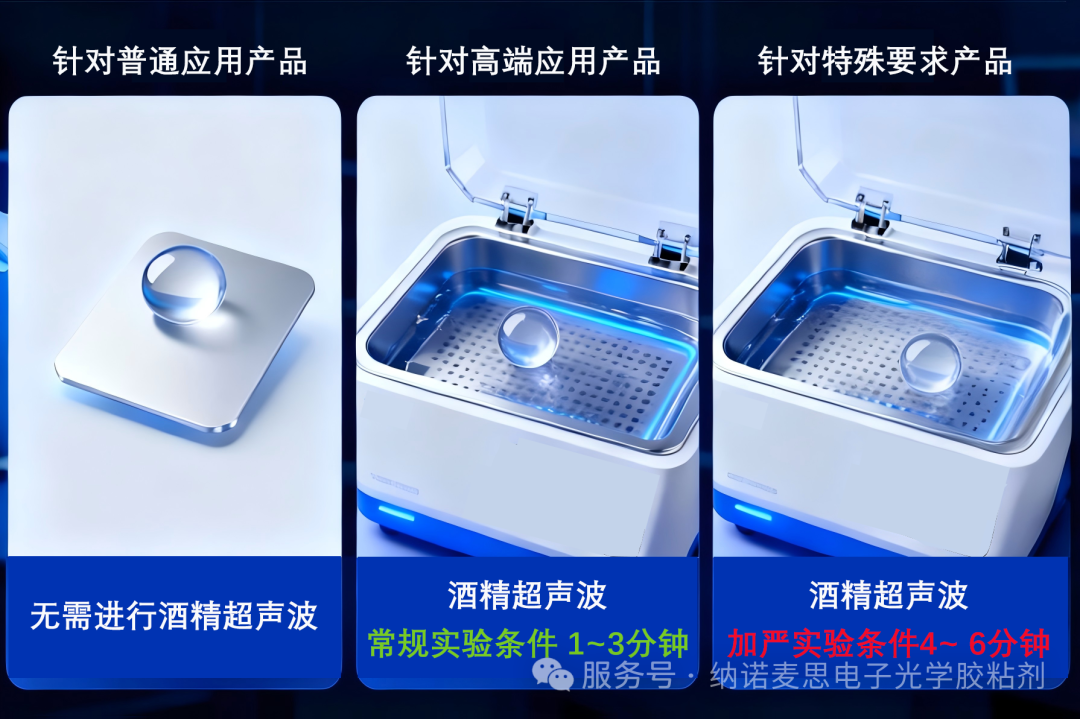 针对普通应用产品

无需进行酒精超声波

针对高端应用产品

酒精超声波

常规实验条件 1~3分钟

针对特殊要求产品

酒精超声波

加严实验条件4~ 6分钟

服务号 · 纳诺麦思电子光学胶粘剂